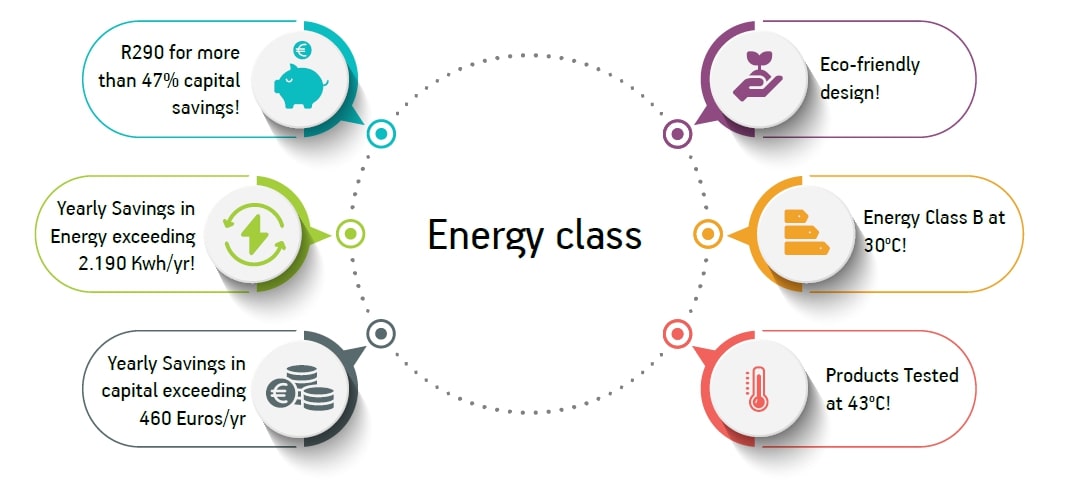 R290 for more than 47% capital savings!

Yearly Savings in Energy exceeding 2.190 Kwh/yr!

Yearly Savings in capital exceeding 460 Euros/yr

Energy class

Eco-friendly design!

Energy Class B at 30°C!

Products Tested at 43°C!